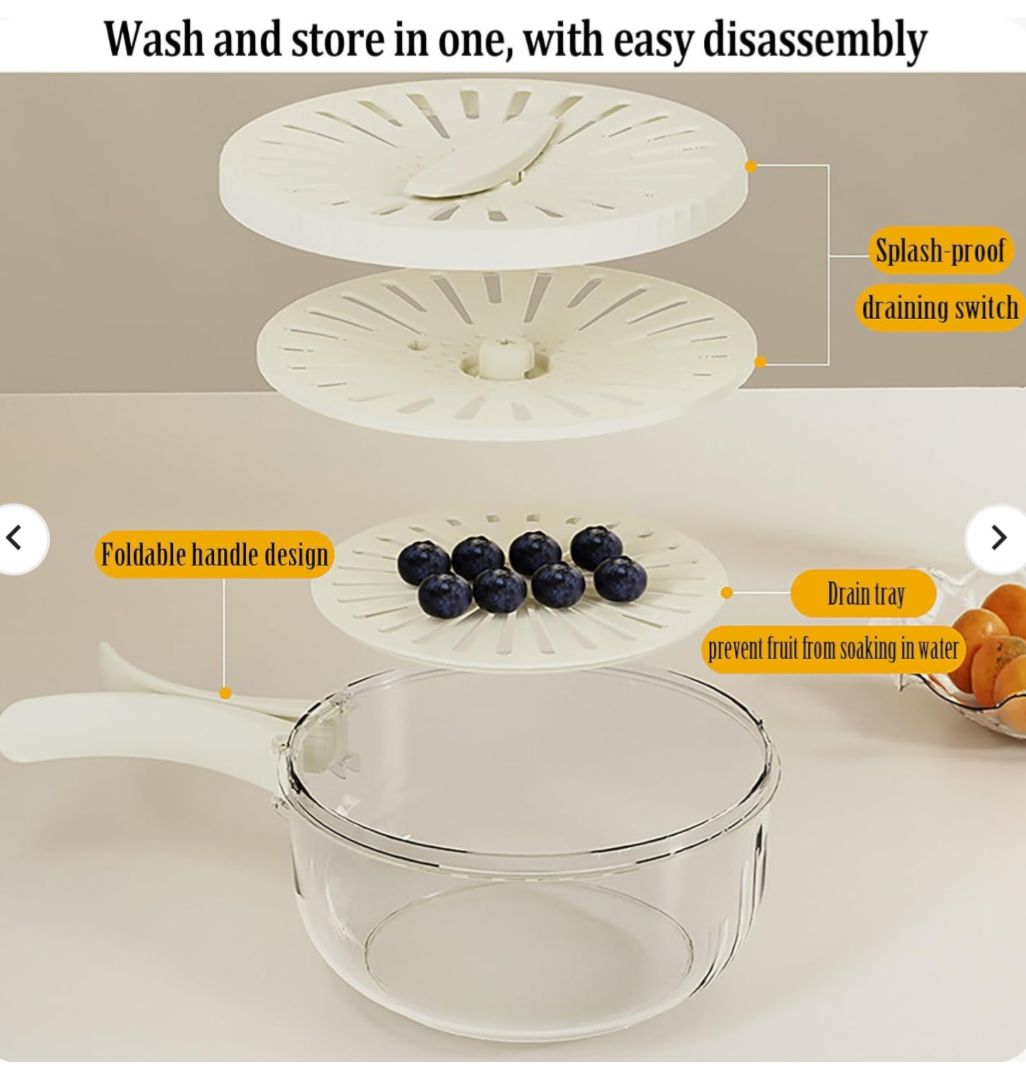 Wash and store in one, with easy disassembly

Splash-proof
draining switch

Foldable handle design

Drain tray
prevent fruit from soaking in water