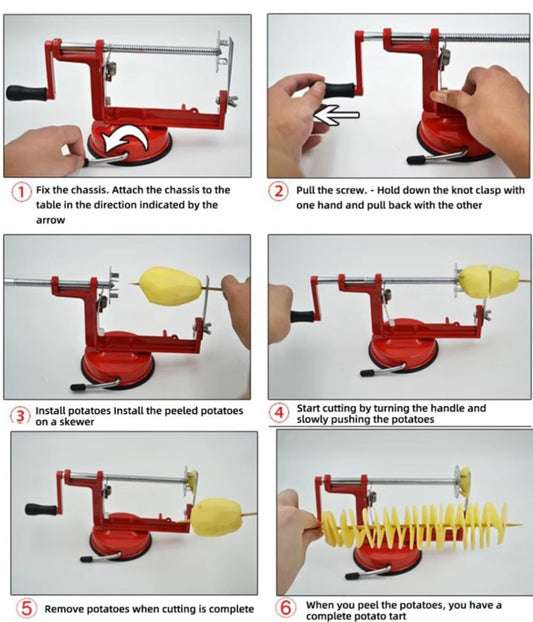 1 Fix the chassis. Attach the chassis to the table in the direction indicated by the arrow

2 Pull the screw. - Hold down the knot clasp with one hand and pull back with the other

3 Install potatoes Install the peeled potatoes on a skewer

4 Start cutting by turning the handle and slowly pushing the potatoes

5 Remove potatoes when cutting is complete

6 When you peel the potatoes, you have a complete potato tart